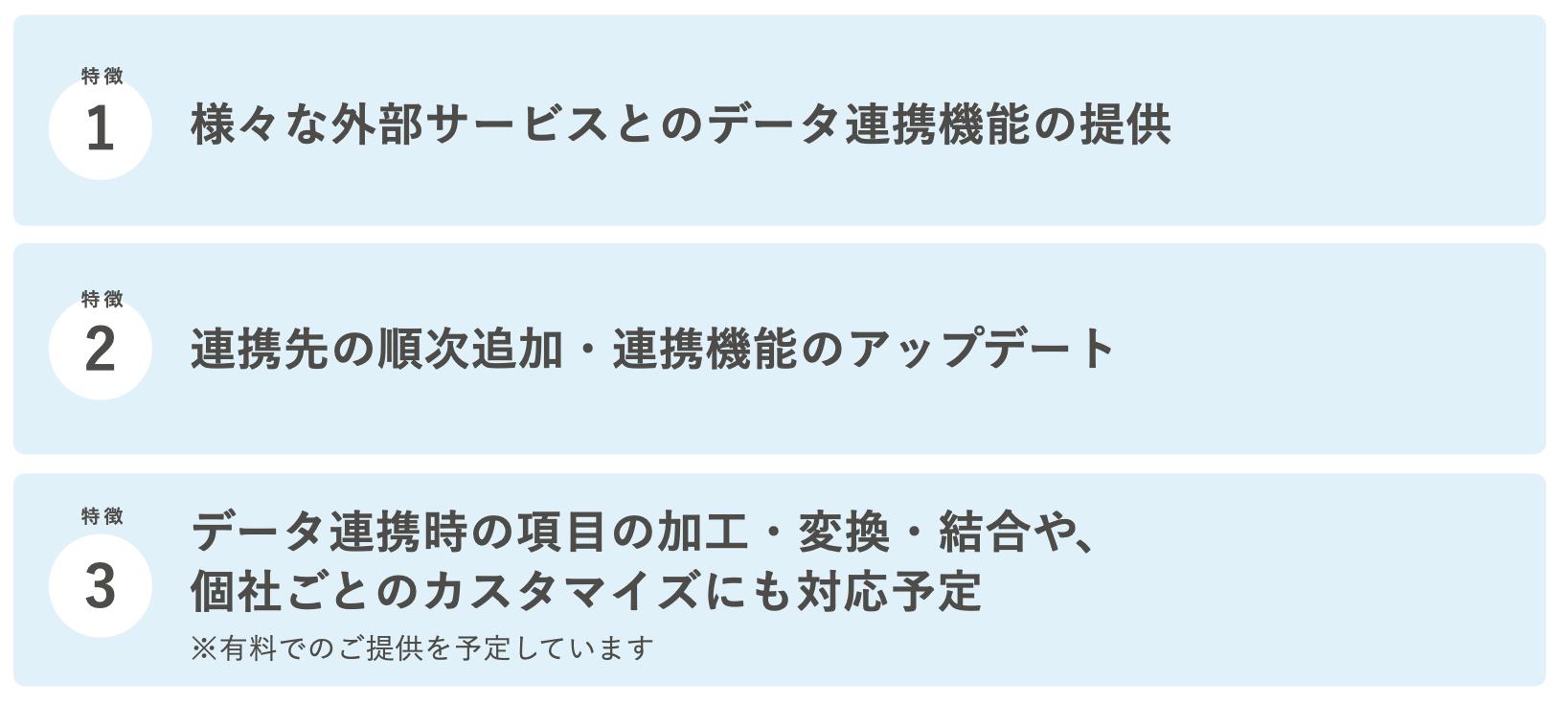 特徴
1
様々な外部サービスとのデータ連携機能の提供

特徴
2
連携先の順次追加・連携機能のアップデート

特徴
3
データ連携時の項目の加工・変換・結合や、
個社ごとのカスタマイズにも対応予定
※有料でのご提供を予定しています